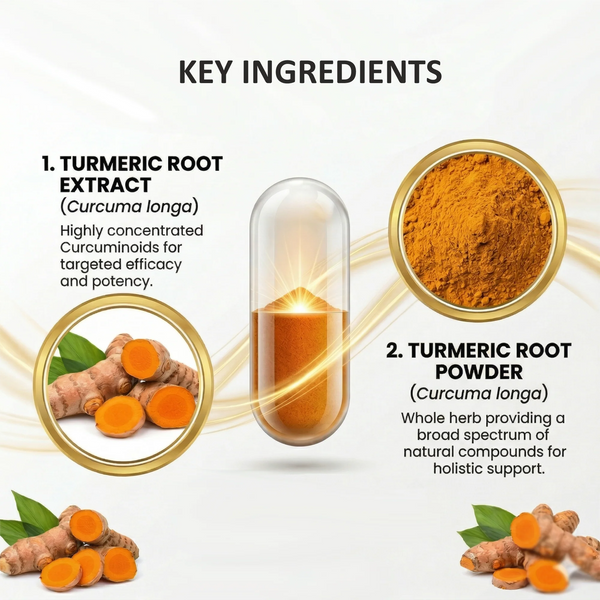 KEY INGREDIENTS

1. TURMERIC ROOT EXTRACT
(Curcuma longa)
Highly concentrated Curcuminoids for targeted efficacy and potency.

2. TURMERIC ROOT POWDER
(Curcuma longa)
Whole herb providing a broad spectrum of natural compounds for holistic support.